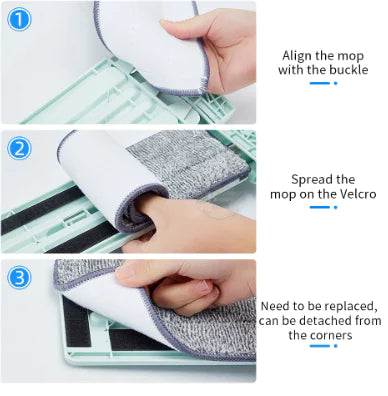 1

Align the mop with the buckle

2

Spread the mop on the Velcro

3

Need to be replaced, can be detached from the corners