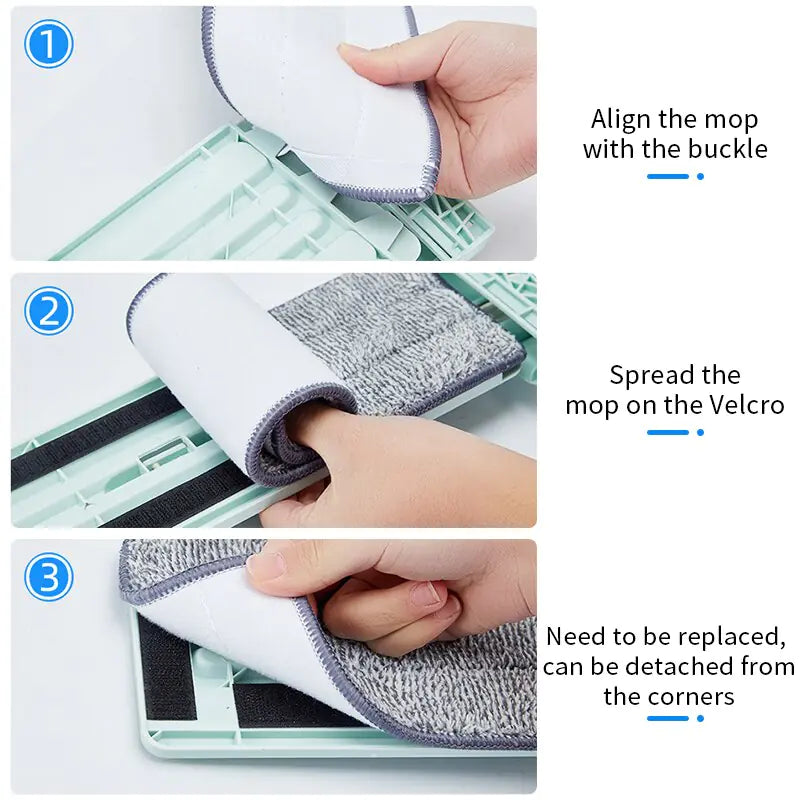 1

Align the mop with the buckle

2

Spread the mop on the Velcro

3

Need to be replaced, can be detached from the corners